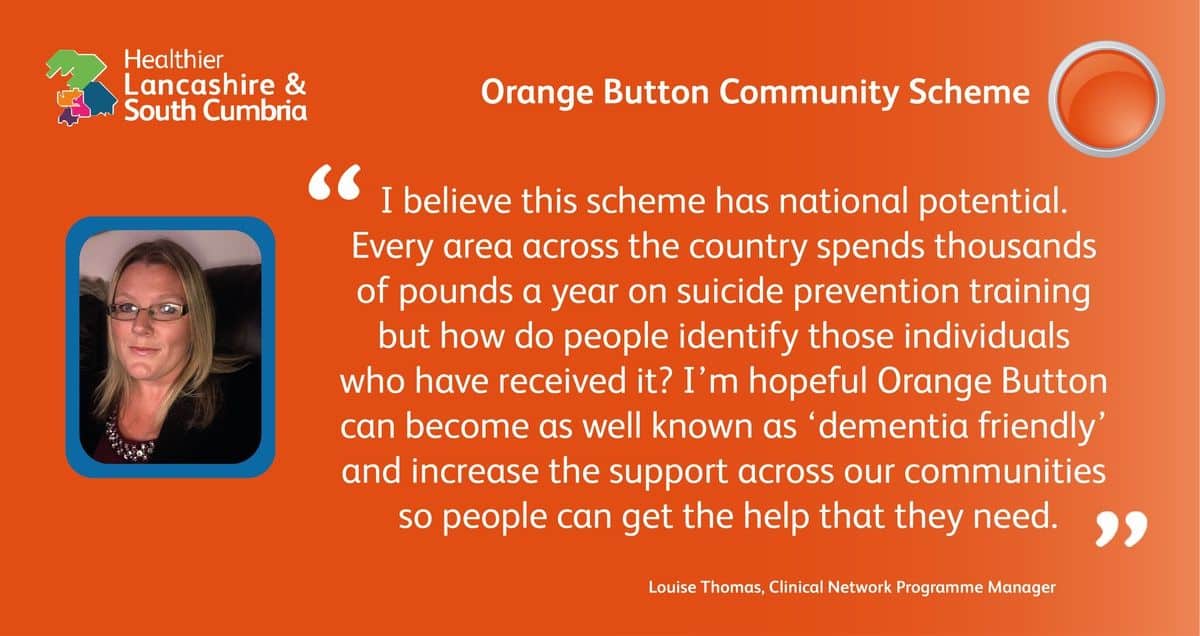 Healthier Lancashire & South Cumbria

Orange Button Community Scheme

“ I believe this scheme has national potential. Every area across the country spends thousands of pounds a year on suicide prevention training but how do people identify those individuals who have received it? I’m hopeful Orange Button can become as well known as ‘dementia friendly’ and increase the support across our communities so people can get the help that they need. ”

Louise Thomas, Clinical Network Programme Manager